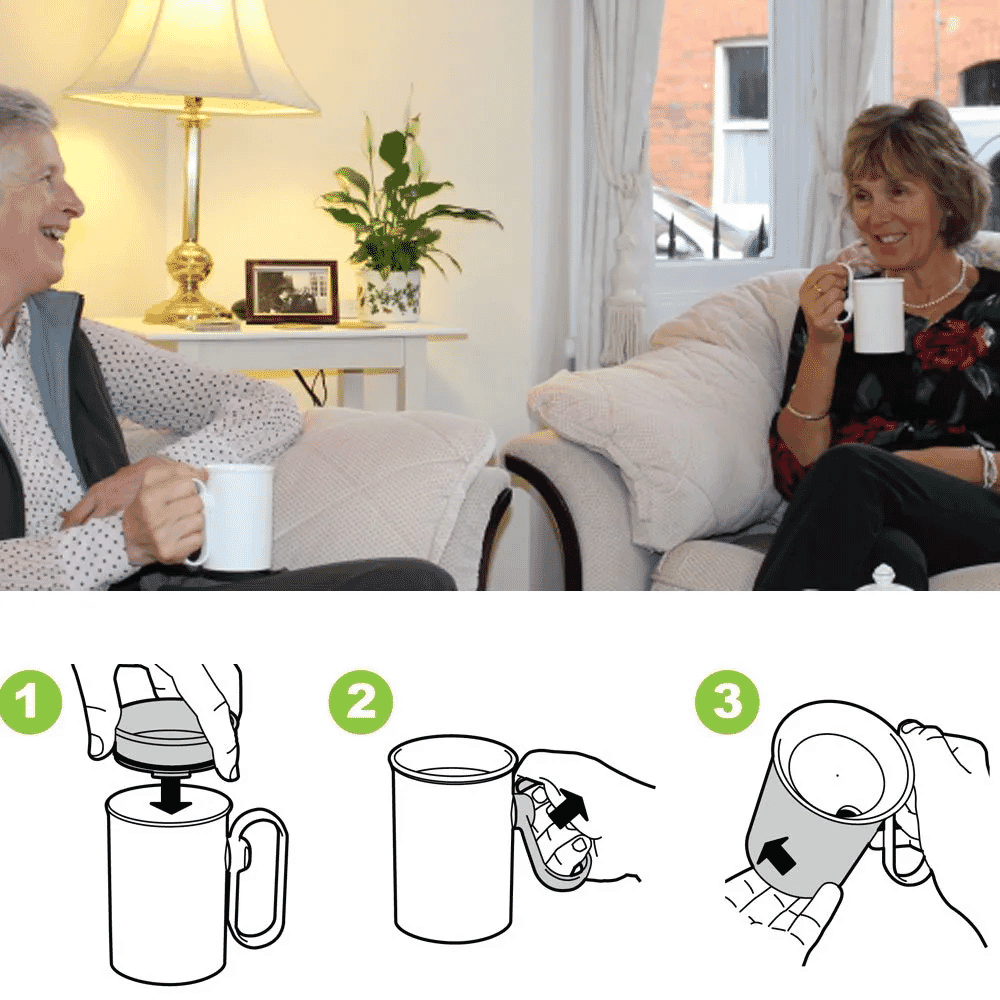 1

2

3