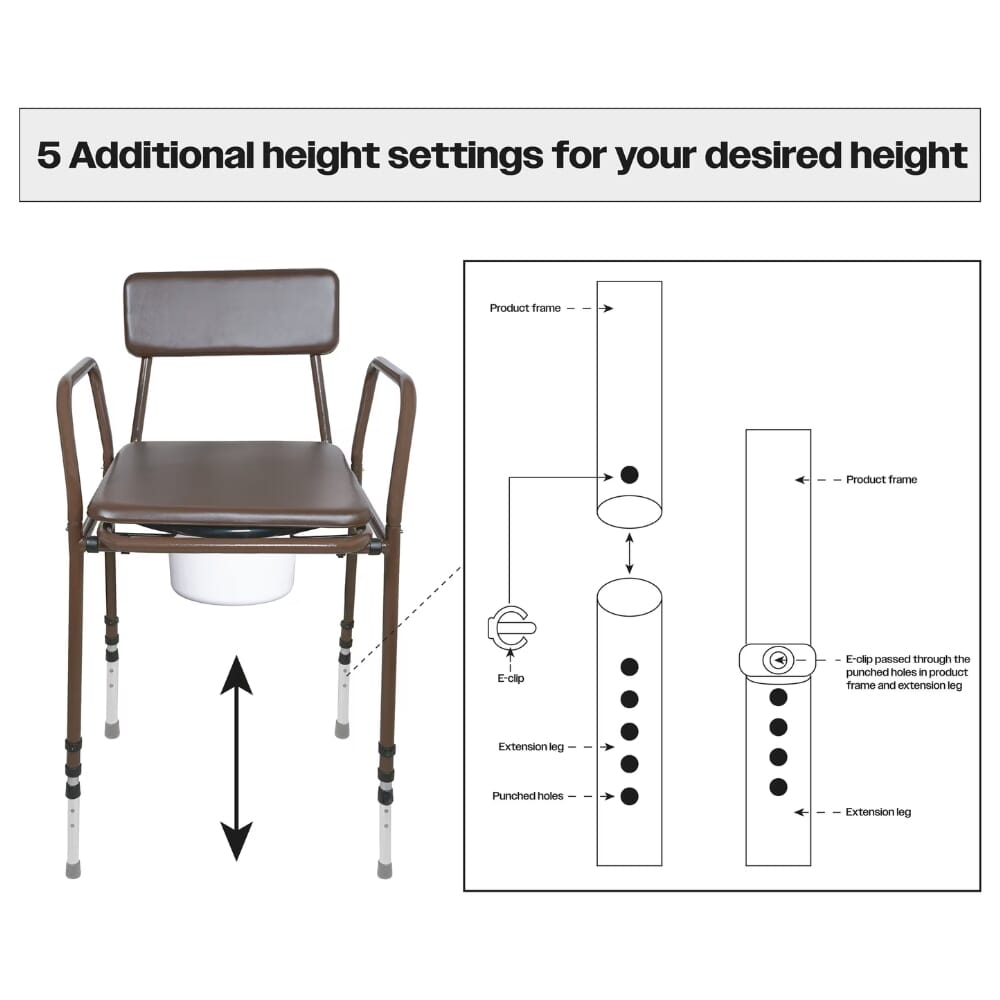 5 Additional height settings for your desired height

Product frame

E-clip

Extension leg

Punched holes

Product frame

E-clip passed through the punched holes in product frame and extension leg

Extension leg