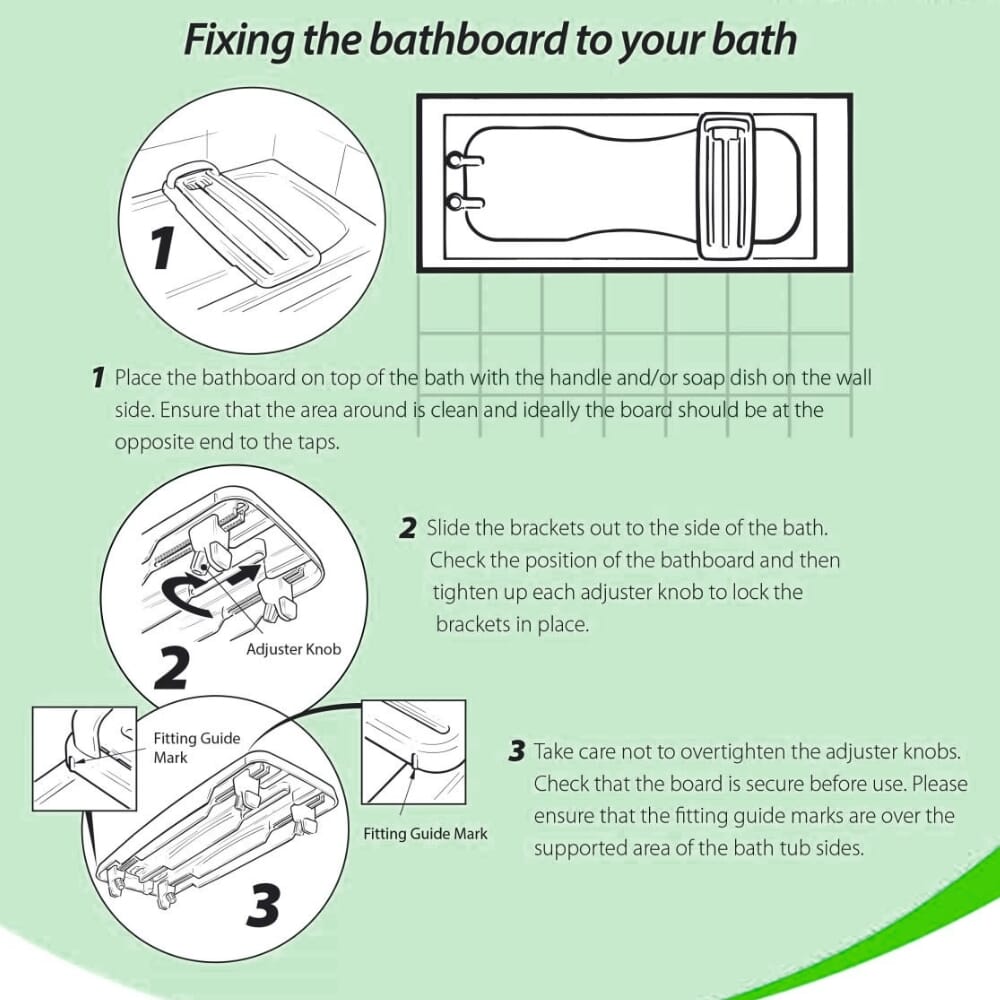 Fixing the bathboard to your bath

1

1 Place the bathboard on top of the bath with the handle and/or soap dish on the wall side. Ensure that the area around is clean and ideally the board should be at the opposite end to the taps.

Adjuster Knob

2

2 Slide the brackets out to the side of the bath. Check the position of the bathboard and then tighten up each adjuster knob to lock the brackets in place.

Fitting Guide Mark

Fitting Guide Mark

3

3 Take care not to overtighten the adjuster knobs. Check that the board is secure before use. Please ensure that the fitting guide marks are over the supported area of the bath tub sides.