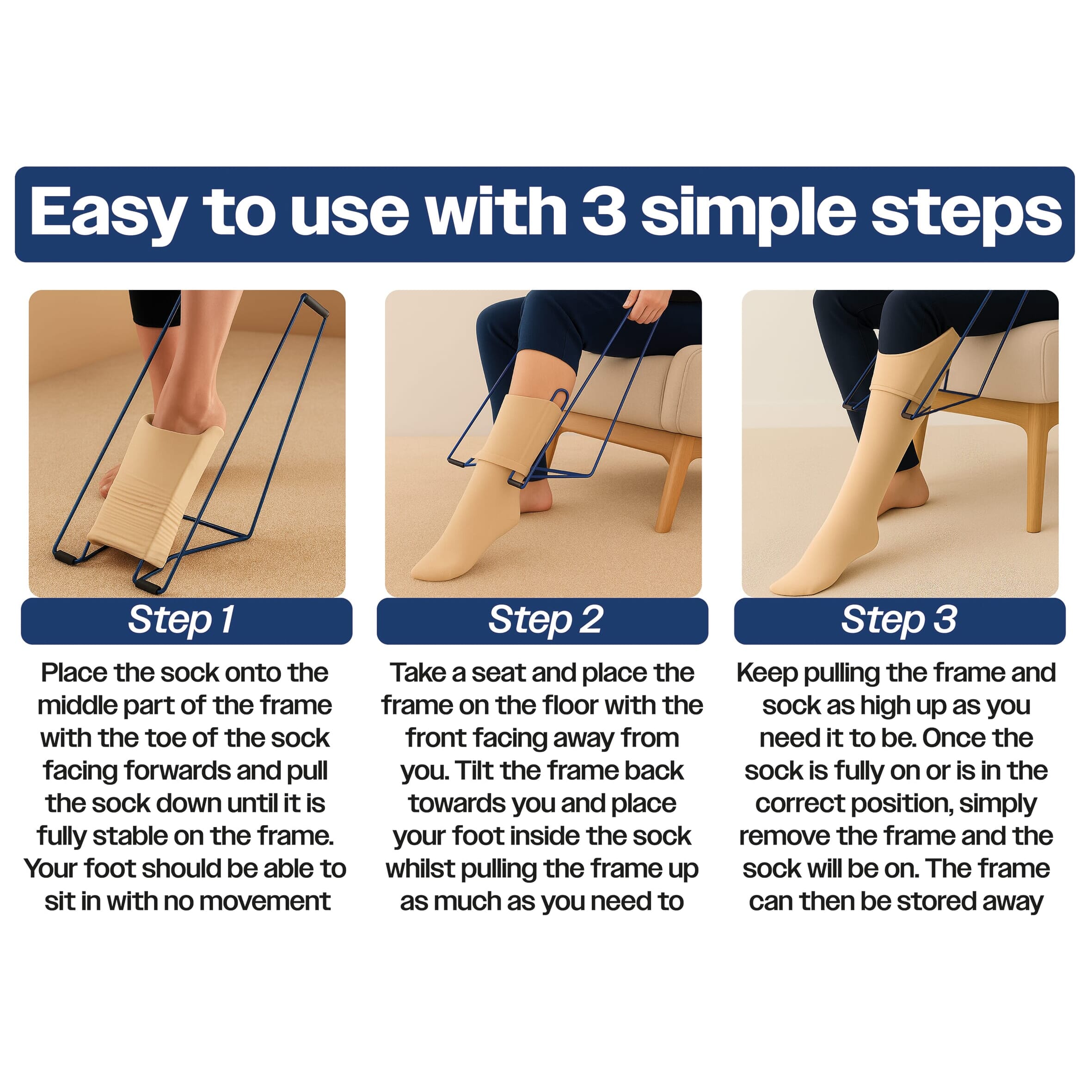 Easy to use with 3 simple steps

Step 1

Place the sock onto the middle part of the frame with the toe of the sock facing forwards and pull the sock down until it is fully stable on the frame. Your foot should be able to sit in with no movement

Step 2

Take a seat and place the frame on the floor with the front facing away from you. Tilt the frame back towards you and place your foot inside the sock whilst pulling the frame up as much as you need to

Step 3

Keep pulling the frame and sock as high up as you need it to be. Once the sock is fully on or is in the correct position, simply remove the frame and the sock will be on. The frame can then be stored away