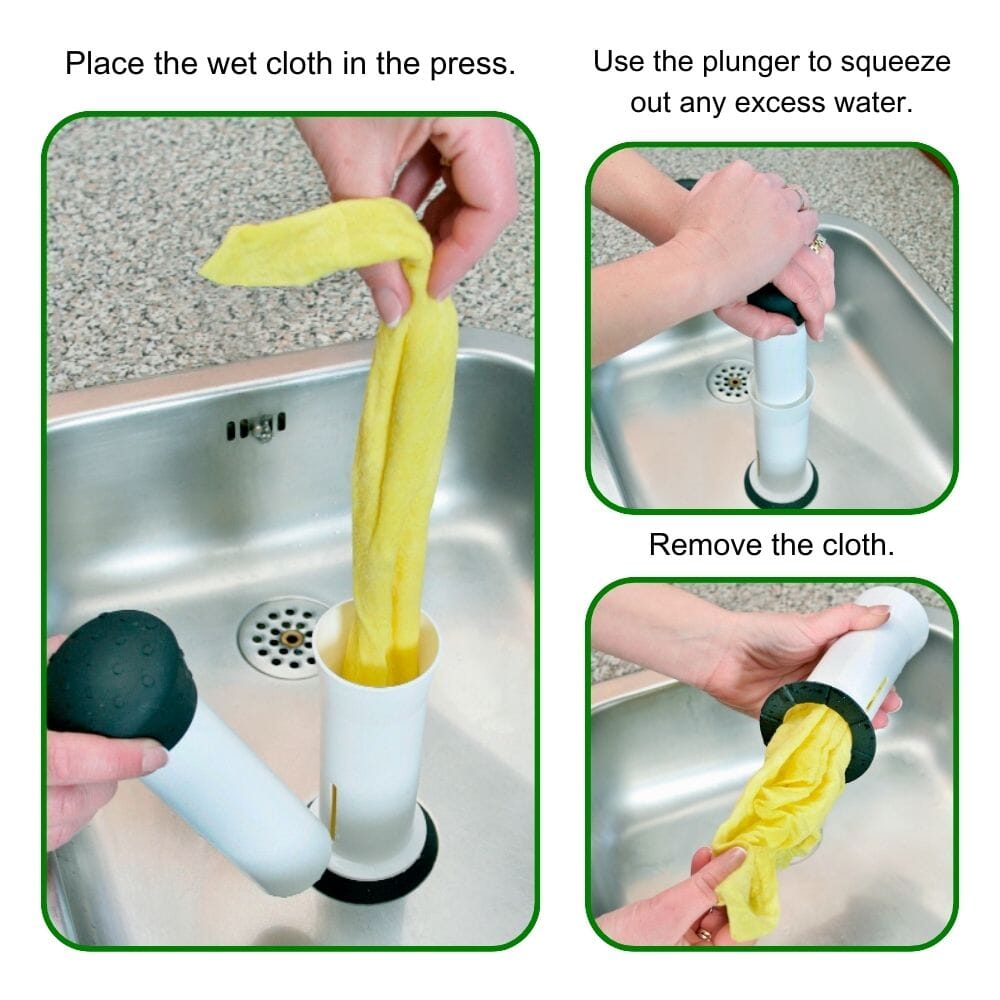 Place the wet cloth in the press.

Use the plunger to squeeze out any excess water.

Remove the cloth.