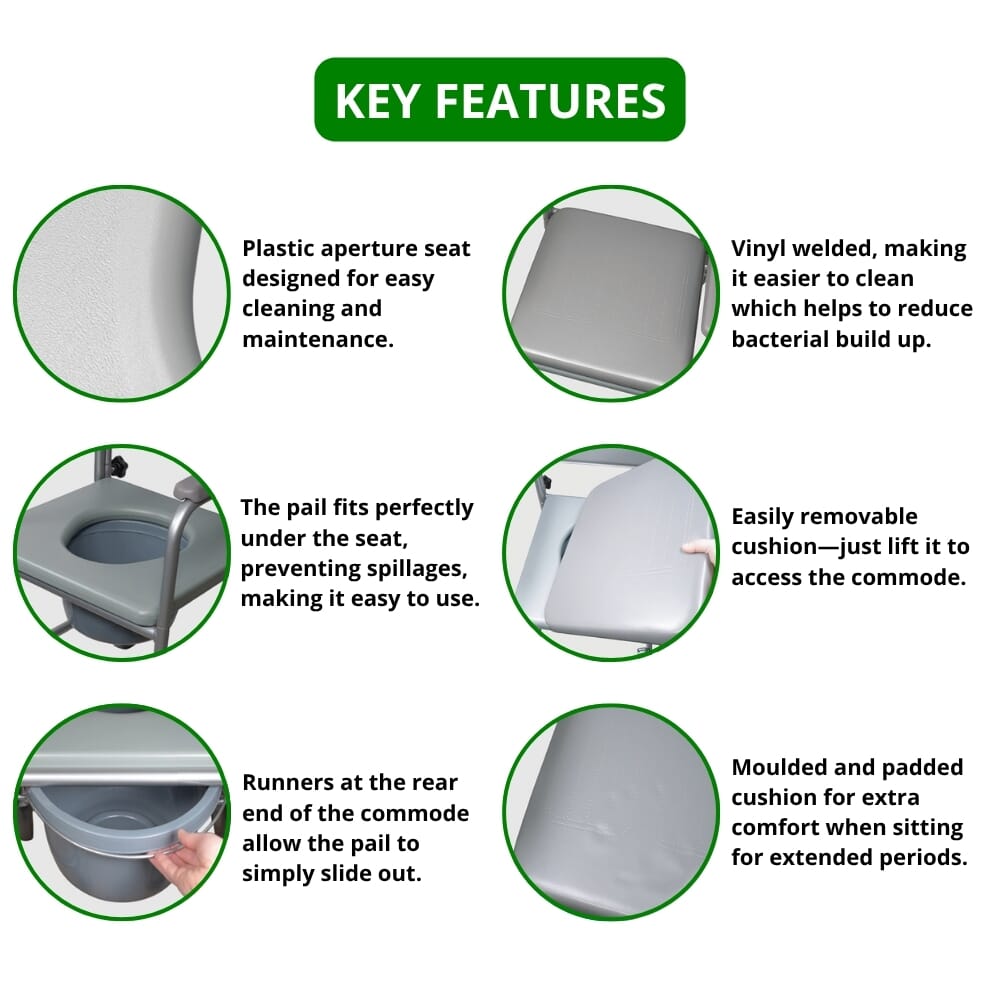 KEY FEATURES

Plastic aperture seat designed for easy cleaning and maintenance.

Vinyl welded, making it easier to clean which helps to reduce bacterial build up.

The pail fits perfectly under the seat, preventing spillages, making it easy to use.

Easily removable cushion—just lift it to access the commode.

Runners at the rear end of the commode allow the pail to simply slide out.

Moulded and padded cushion for extra comfort when sitting for extended periods.