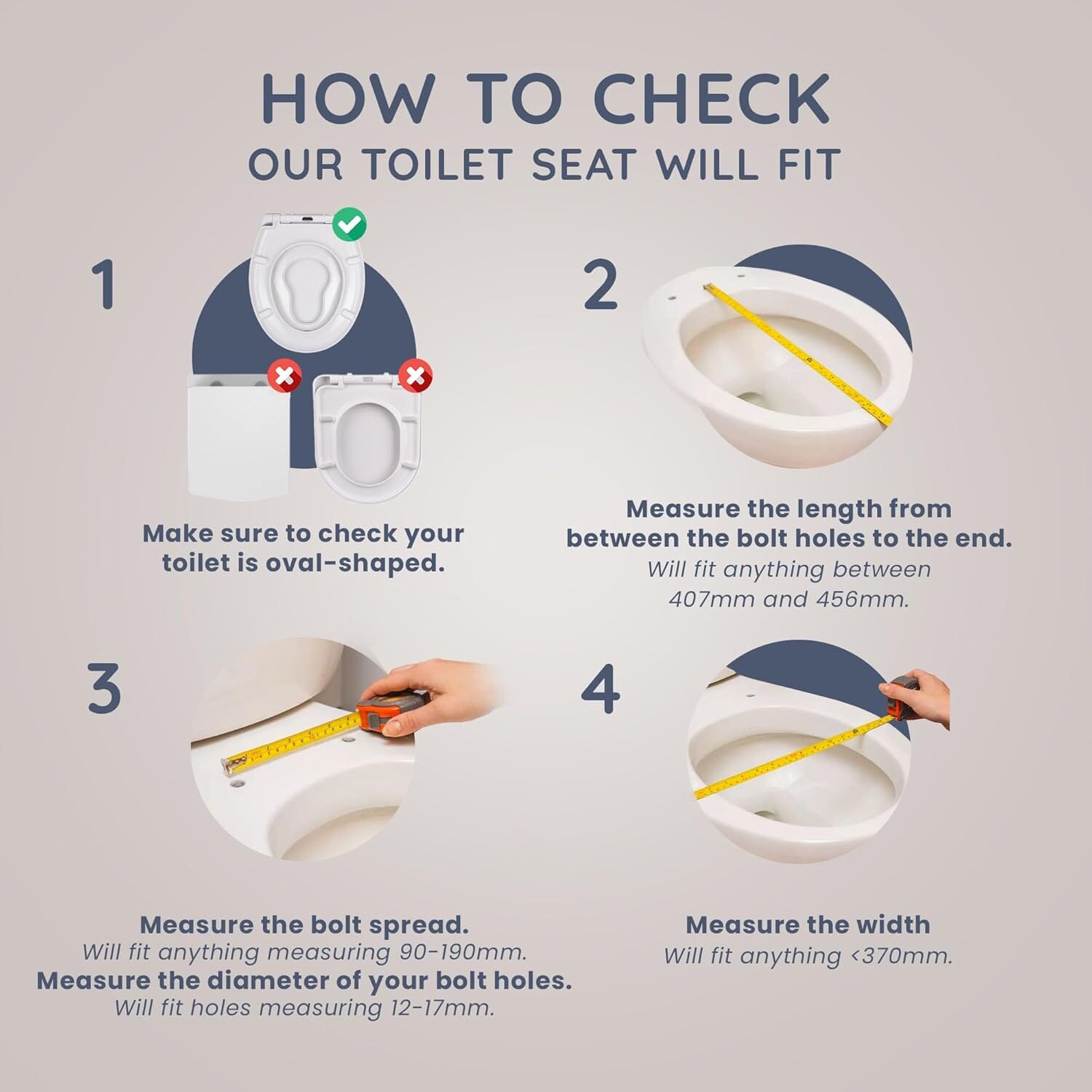 HOW TO CHECK
OUR TOILET SEAT WILL FIT

1

Make sure to check your toilet is oval-shaped.

2

Measure the length from between the bolt holes to the end.
Will fit anything between 407mm and 456mm.

3

Measure the bolt spread.
Will fit anything measuring 90-190mm.
Measure the diameter of your bolt holes.
Will fit holes measuring 12-17mm.

4

Measure the width
Will fit anything <370mm.