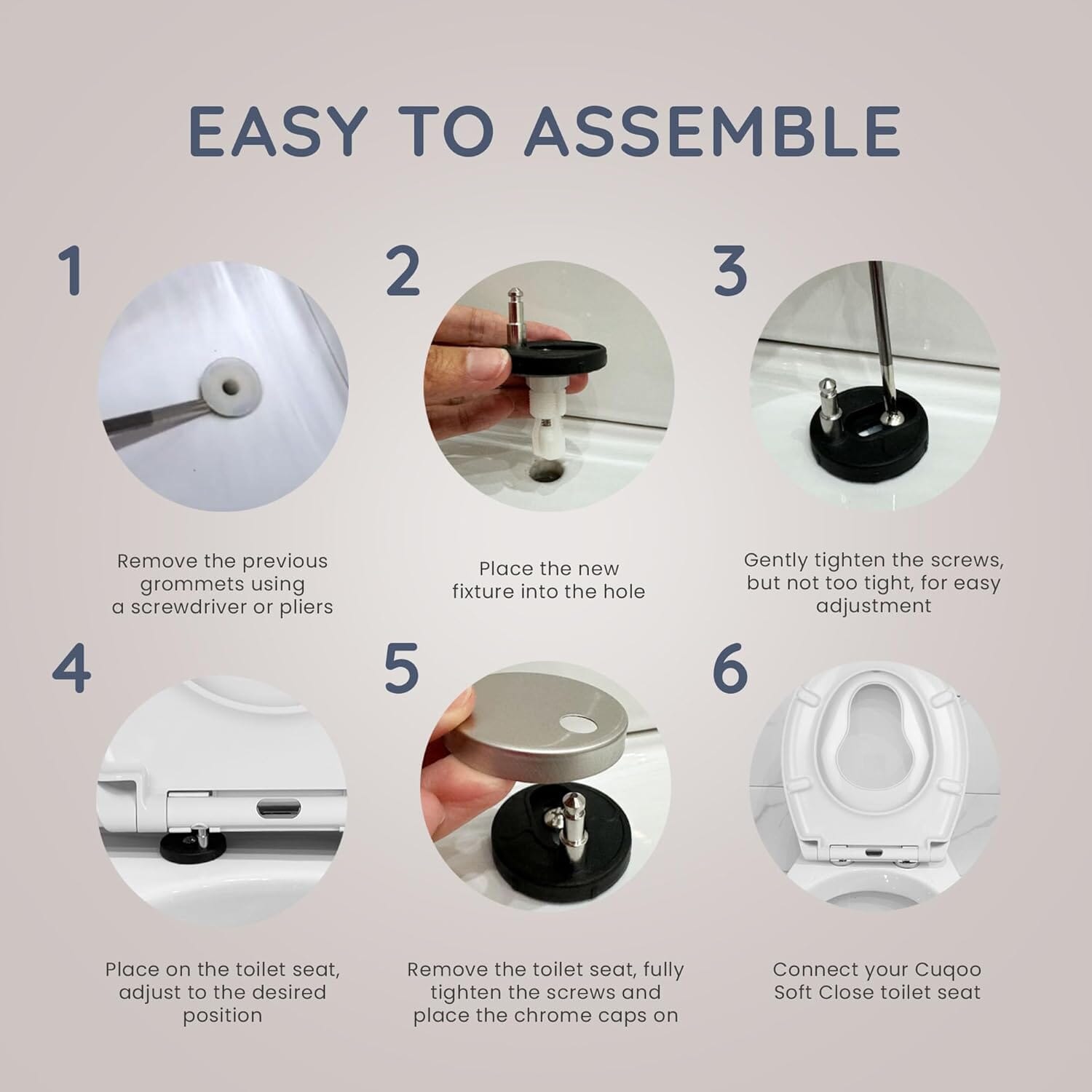 EASY TO ASSEMBLE

1

Remove the previous grommets using a screwdriver or pliers

2

Place the new fixture into the hole

3

Gently tighten the screws, but not too tight, for easy adjustment

4

Place on the toilet seat, adjust to the desired position

5

Remove the toilet seat, fully tighten the screws and place the chrome caps on

6

Connect your Cuqoo Soft Close toilet seat