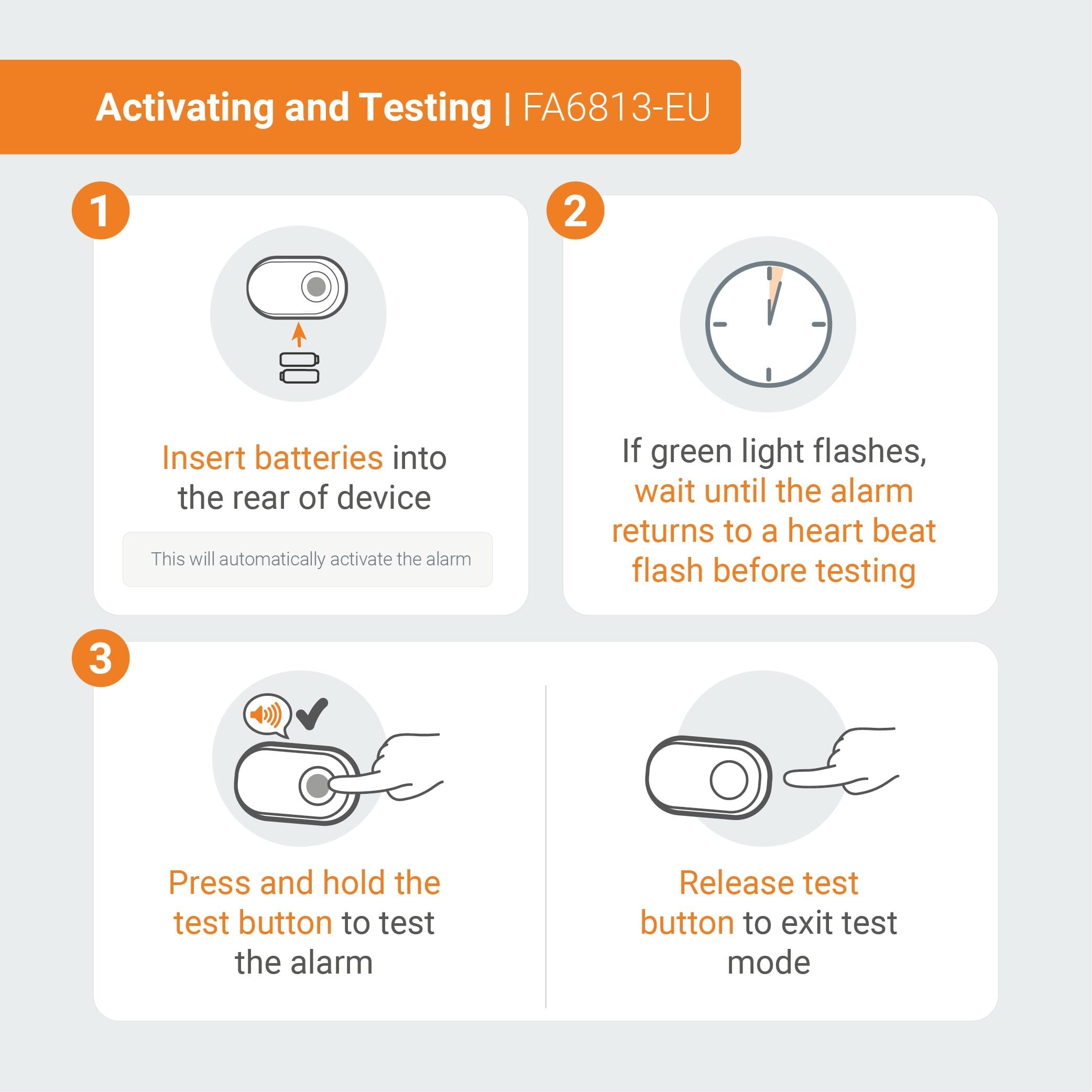 Activating and Testing | FA6813-EU

1

Insert batteries into the rear of device

This will automatically activate the alarm

2

If green light flashes, wait until the alarm returns to a heart beat flash before testing

3

Press and hold the test button to test the alarm

Release test button to exit test mode