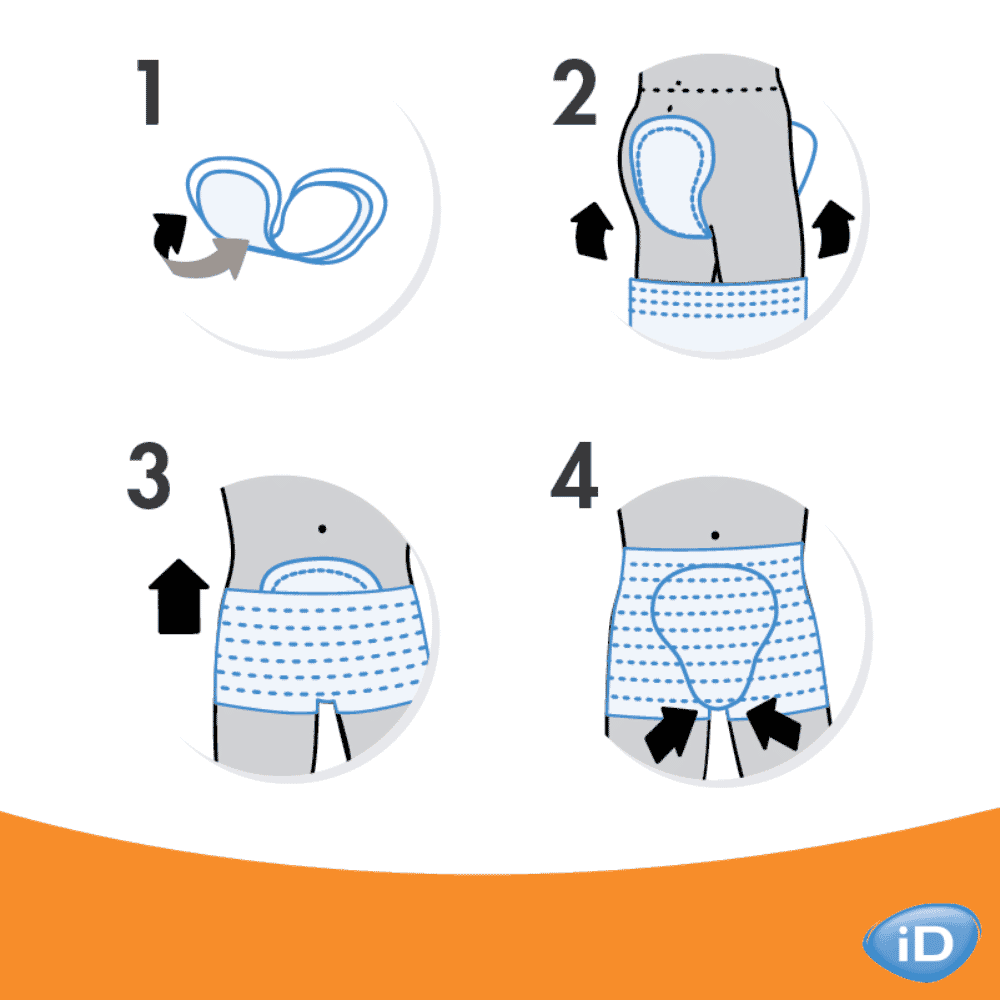 1

2

3

4

iD