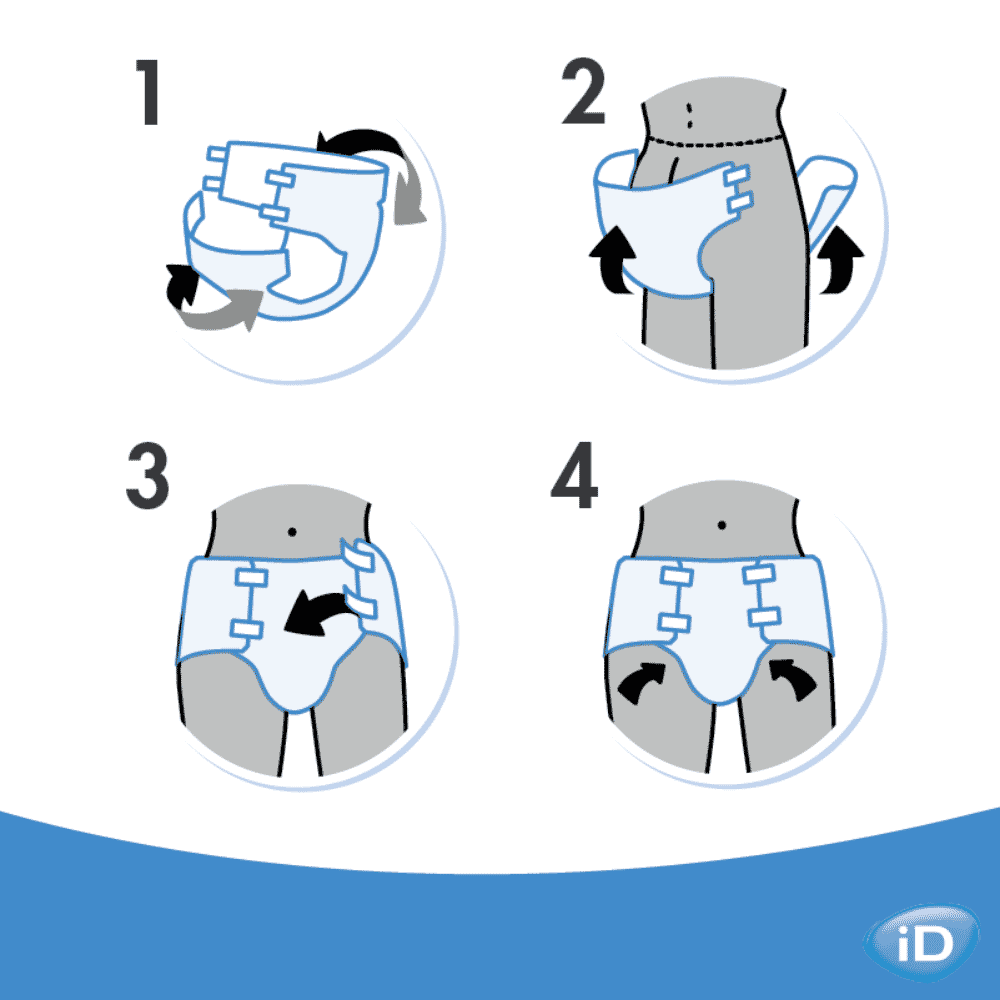 1

2

3

4

iD