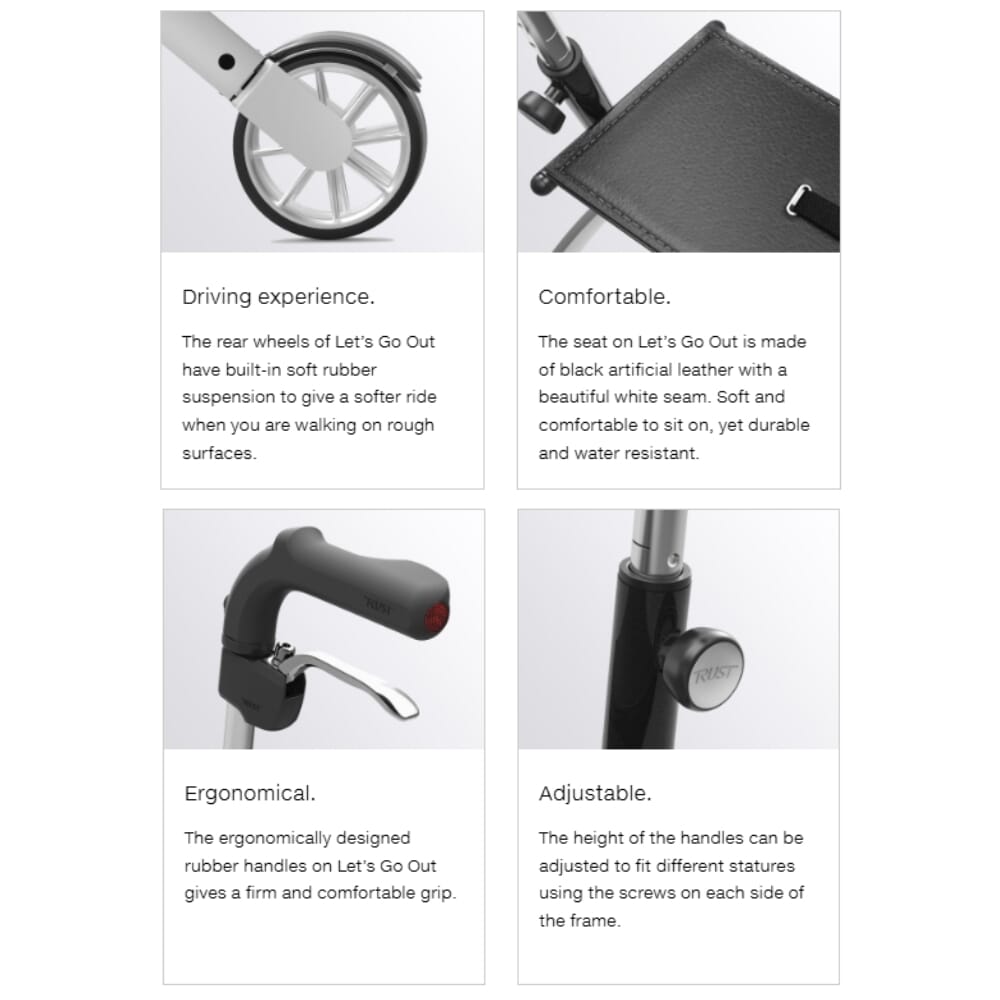 Driving experience.

The rear wheels of Let's Go Out have built-in soft rubber suspension to give a softer ride when you are walking on rough surfaces.

Comfortable.

The seat on Let's Go Out is made of black artificial leather with a beautiful white seam. Soft and comfortable to sit on, yet durable and water resistant.

TRUST

Ergonomical.

The ergonomically designed rubber handles on Let's Go Out gives a firm and comfortable grip.

TRUST

Adjustable.

The height of the handles can be adjusted to fit different statures using the screws on each side of the frame.