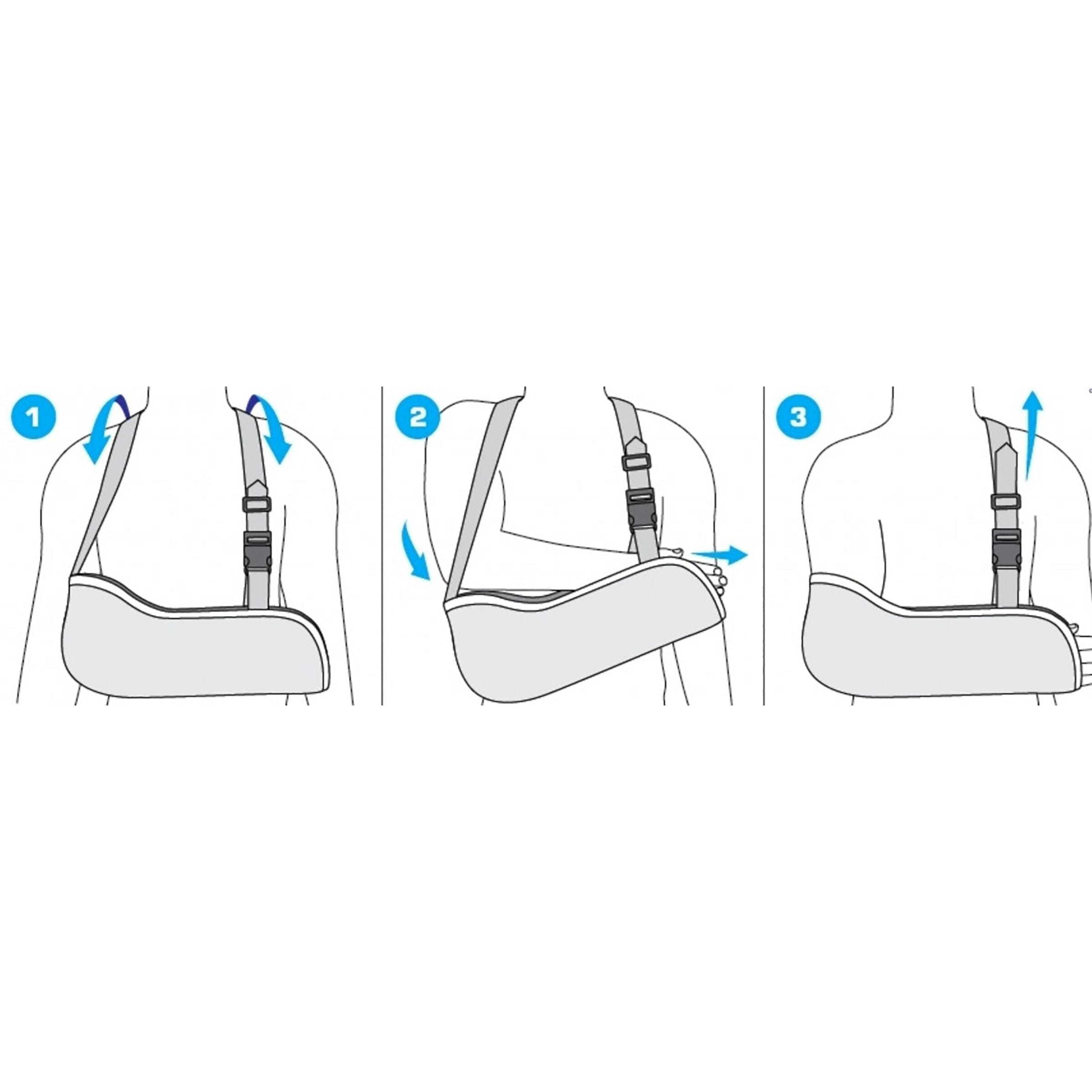 1

2

3