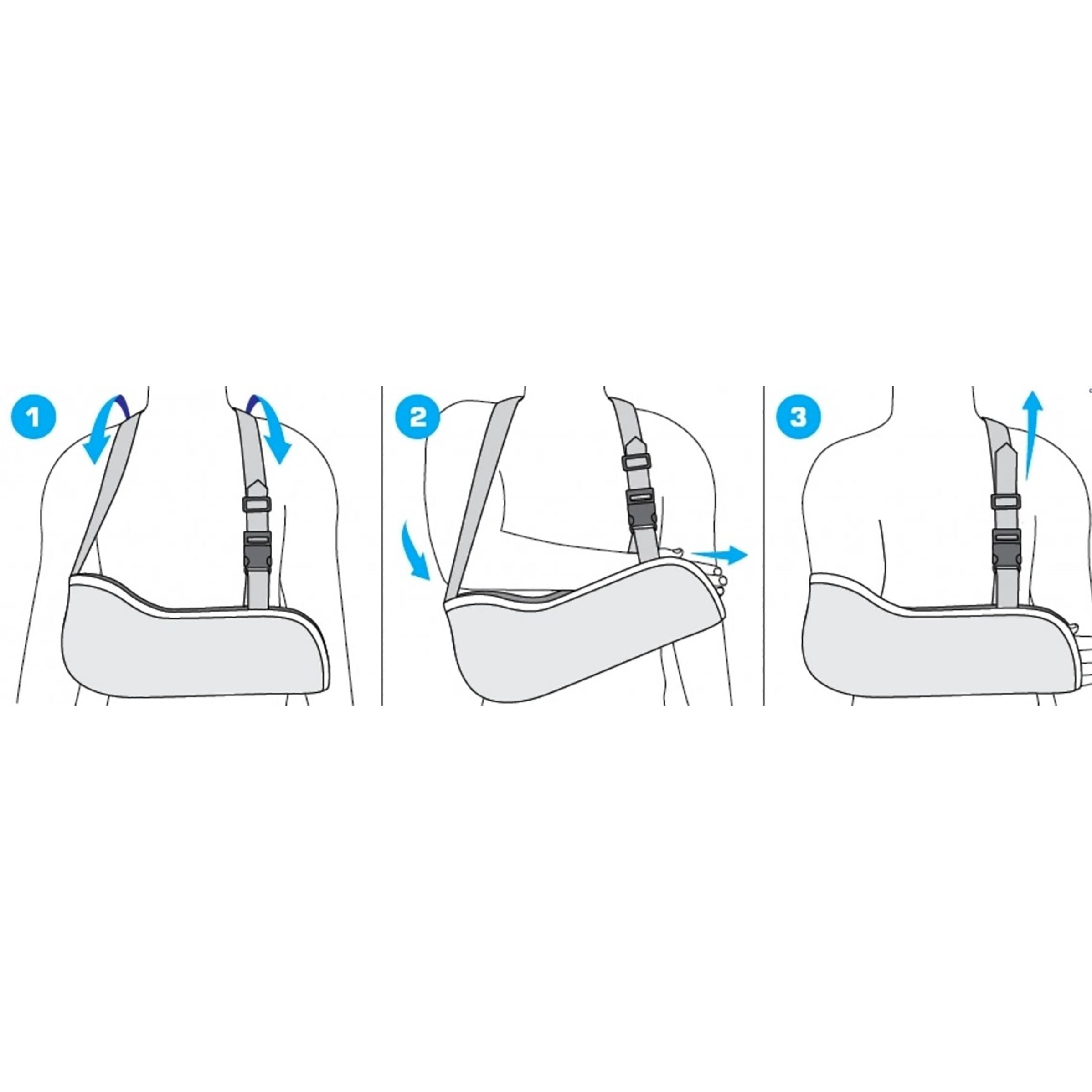 1

2

3