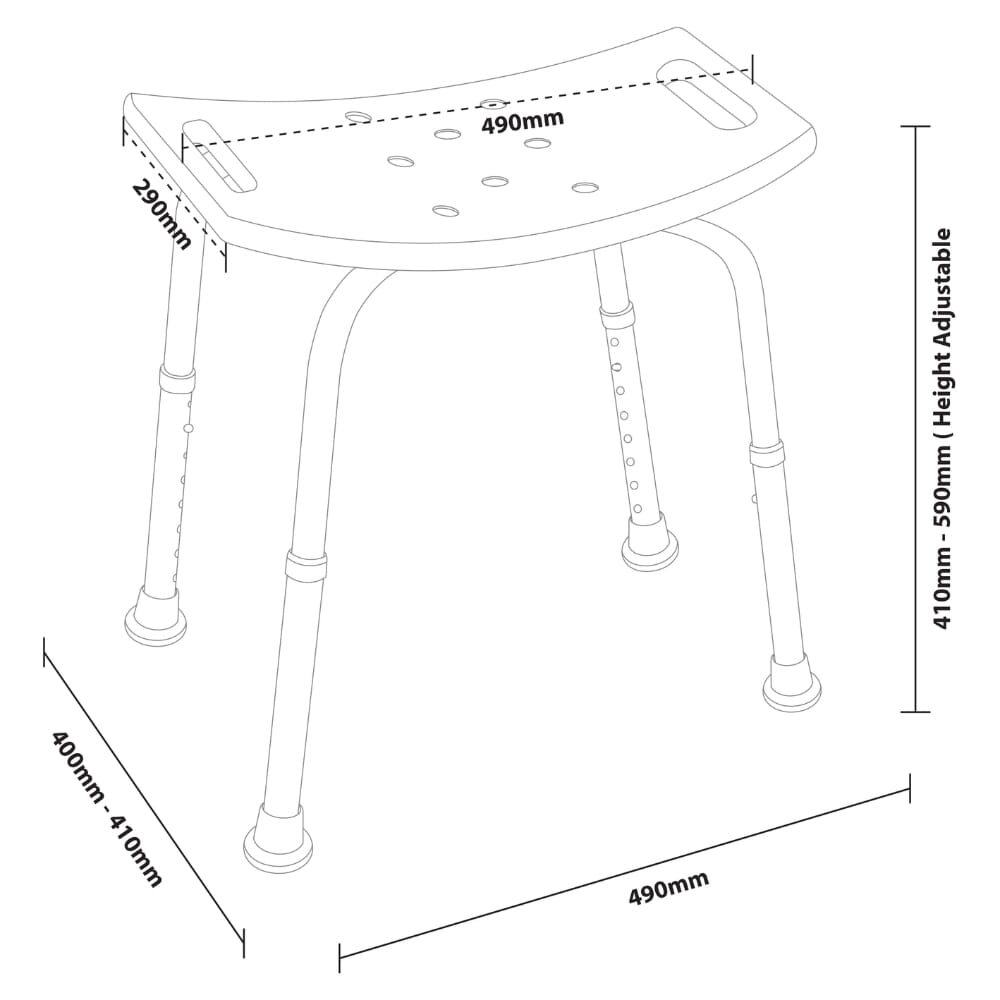 490mm

290mm

410mm - 590mm ( Height Adjustable

400mm - 410mm

490mm