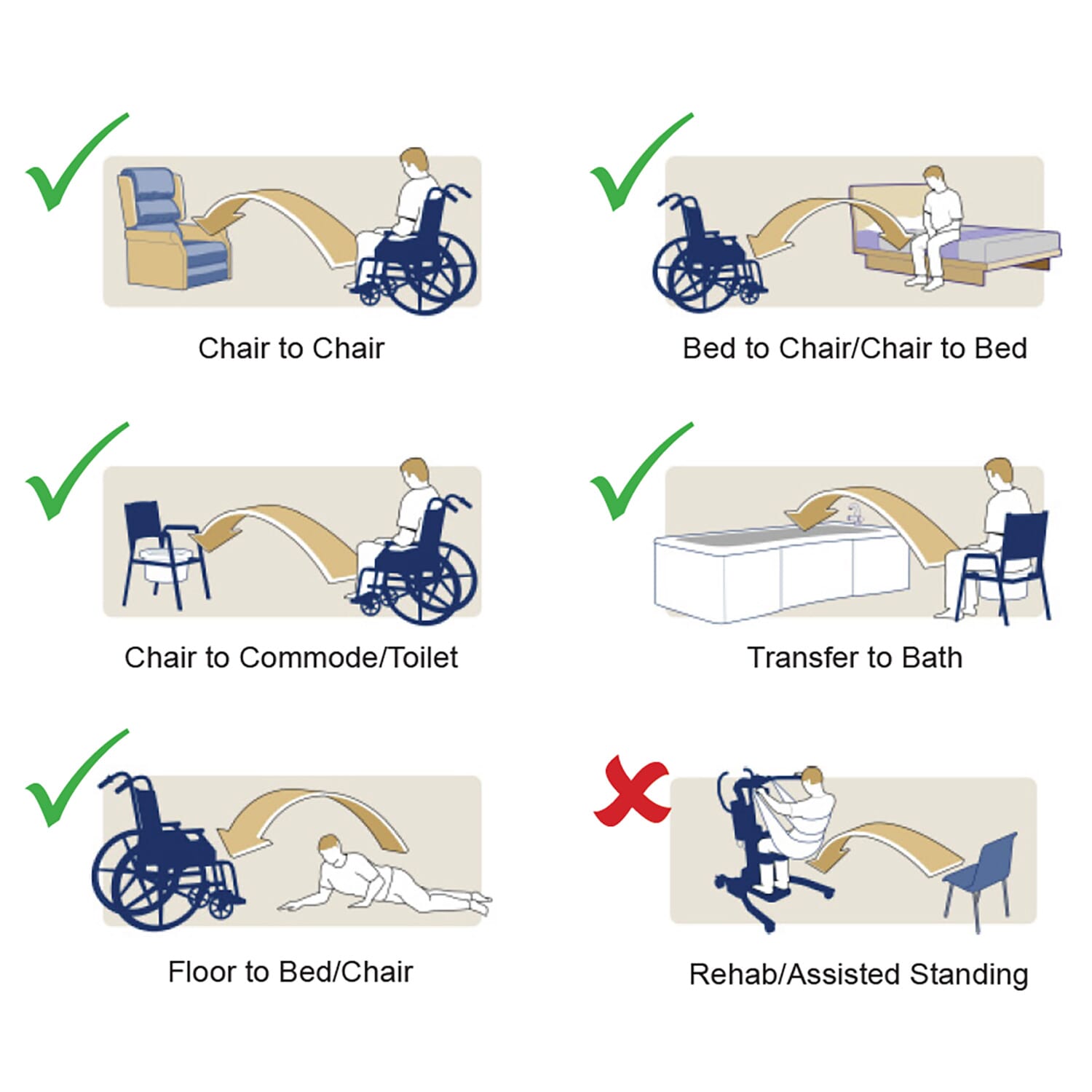 Chair to Chair

Bed to Chair/Chair to Bed

Chair to Commode/Toilet

Transfer to Bath

Floor to Bed/Chair

Rehab/Assisted Standing