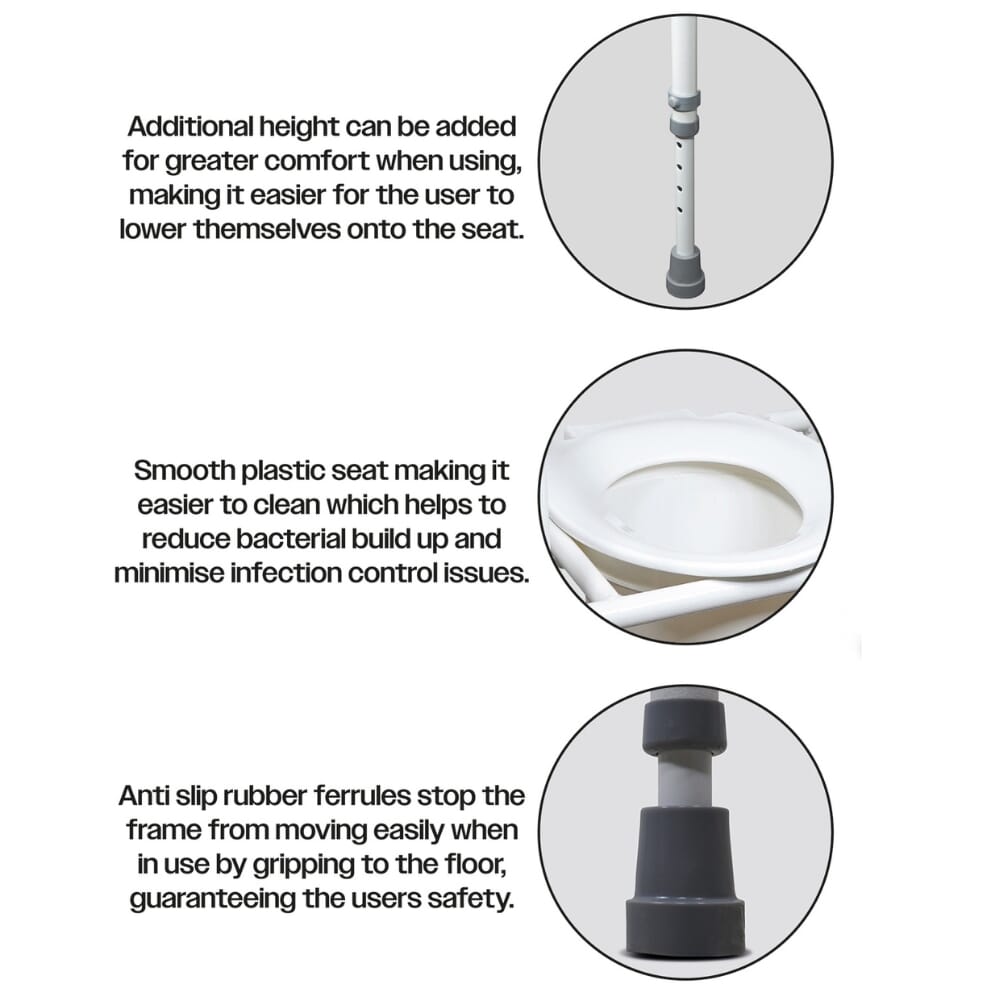 Additional height can be added for greater comfort when using, making it easier for the user to lower themselves onto the seat.

Smooth plastic seat making it easier to clean which helps to reduce bacterial build up and minimise infection control issues.

Anti slip rubber ferrules stop the frame from moving easily when in use by gripping to the floor, guaranteeing the users safety.