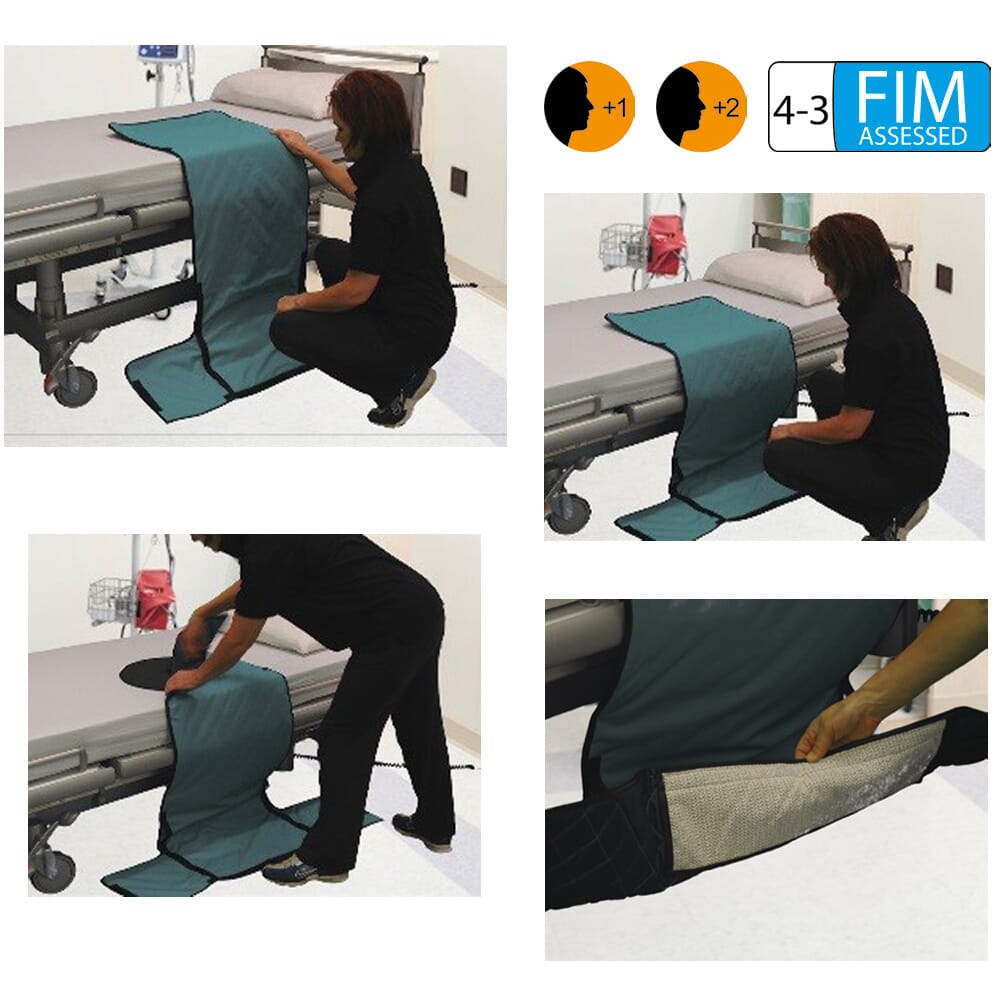 +1

+2

4-3 FIM ASSESSED