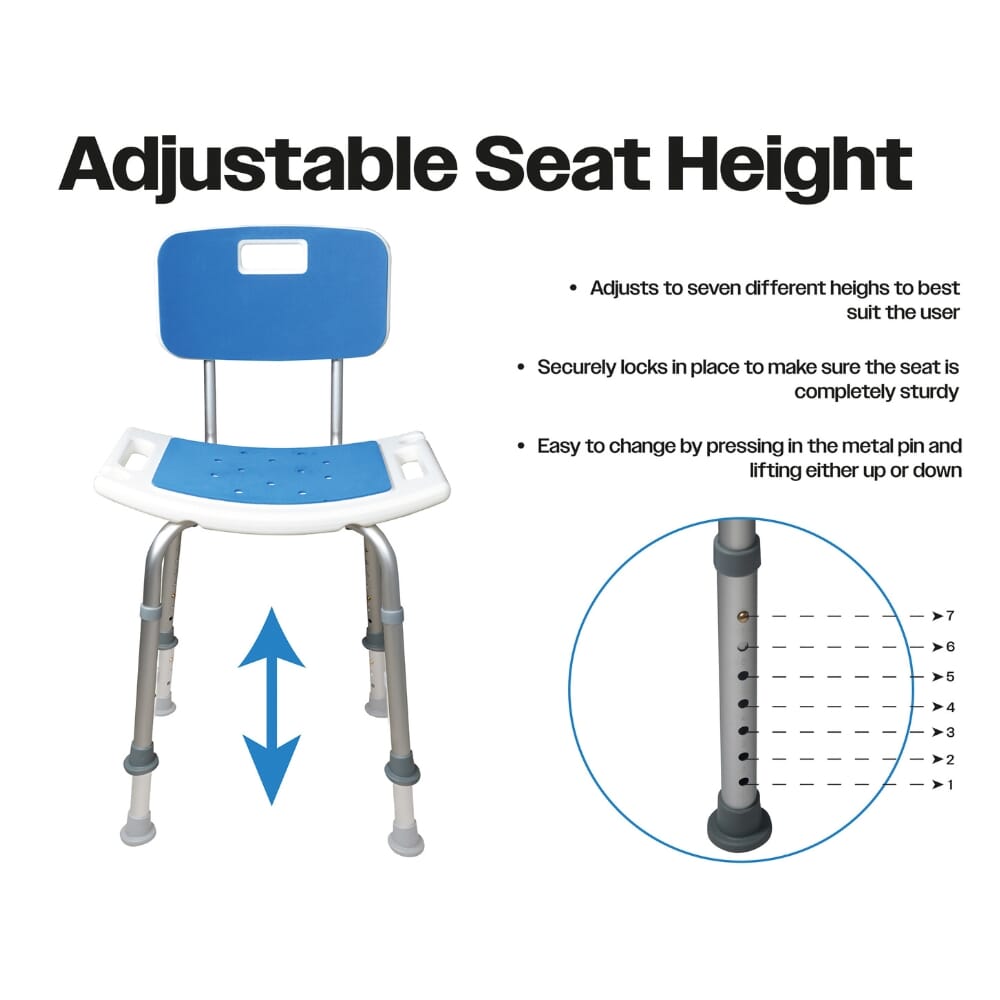 Adjustable Seat Height

• Adjusts to seven different heighs to best suit the user

• Securely locks in place to make sure the seat is completely sturdy

• Easy to change by pressing in the metal pin and lifting either up or down

7
6
5
4
3
2
1