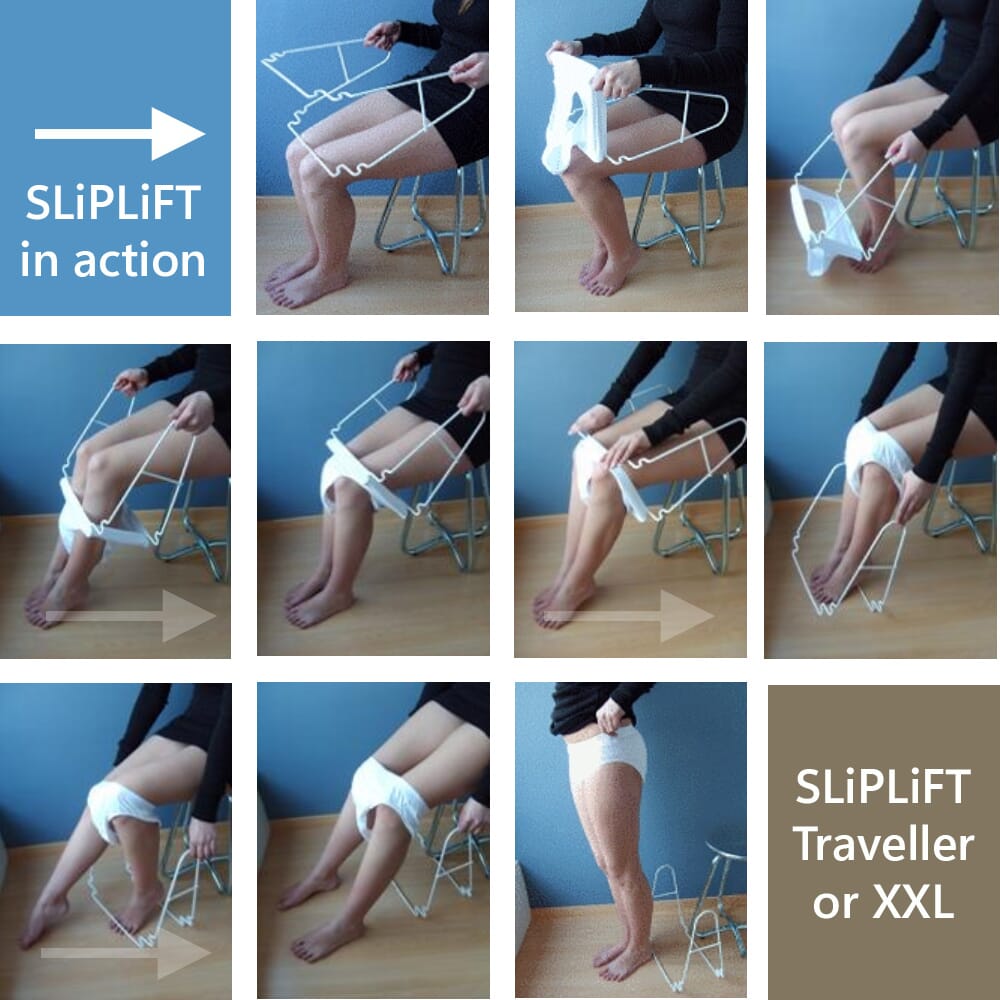 SLiPLiFT in action

SLiPLiFT Traveller or XXL