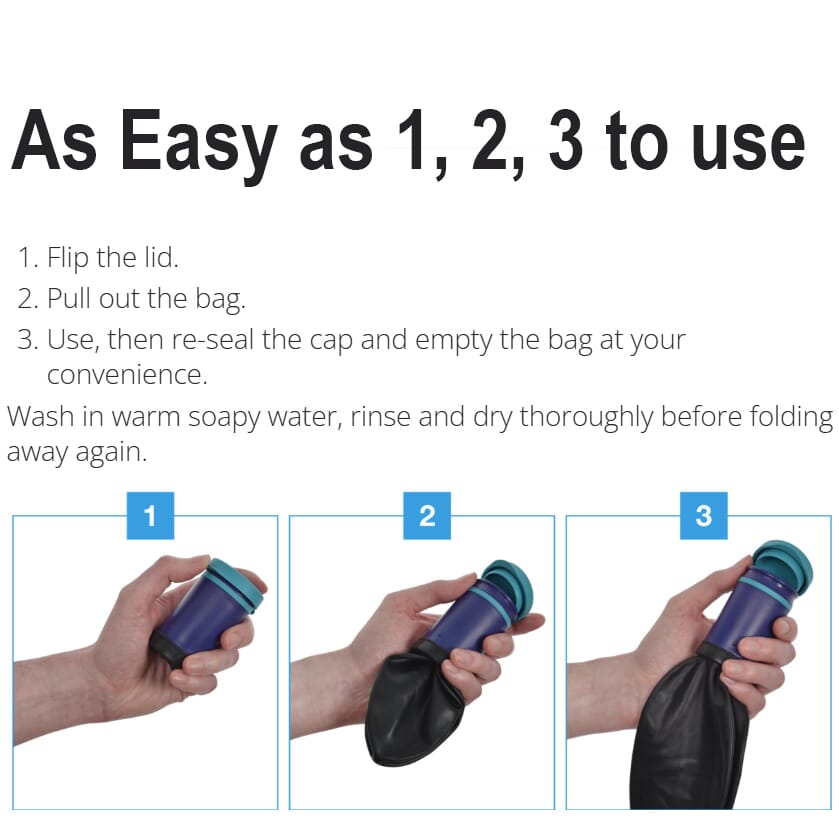 As Easy as 1, 2, 3 to use

1. Flip the lid.
2. Pull out the bag.
3. Use, then re-seal the cap and empty the bag at your convenience.

Wash in warm soapy water, rinse and dry thoroughly before folding away again.

1

2

3