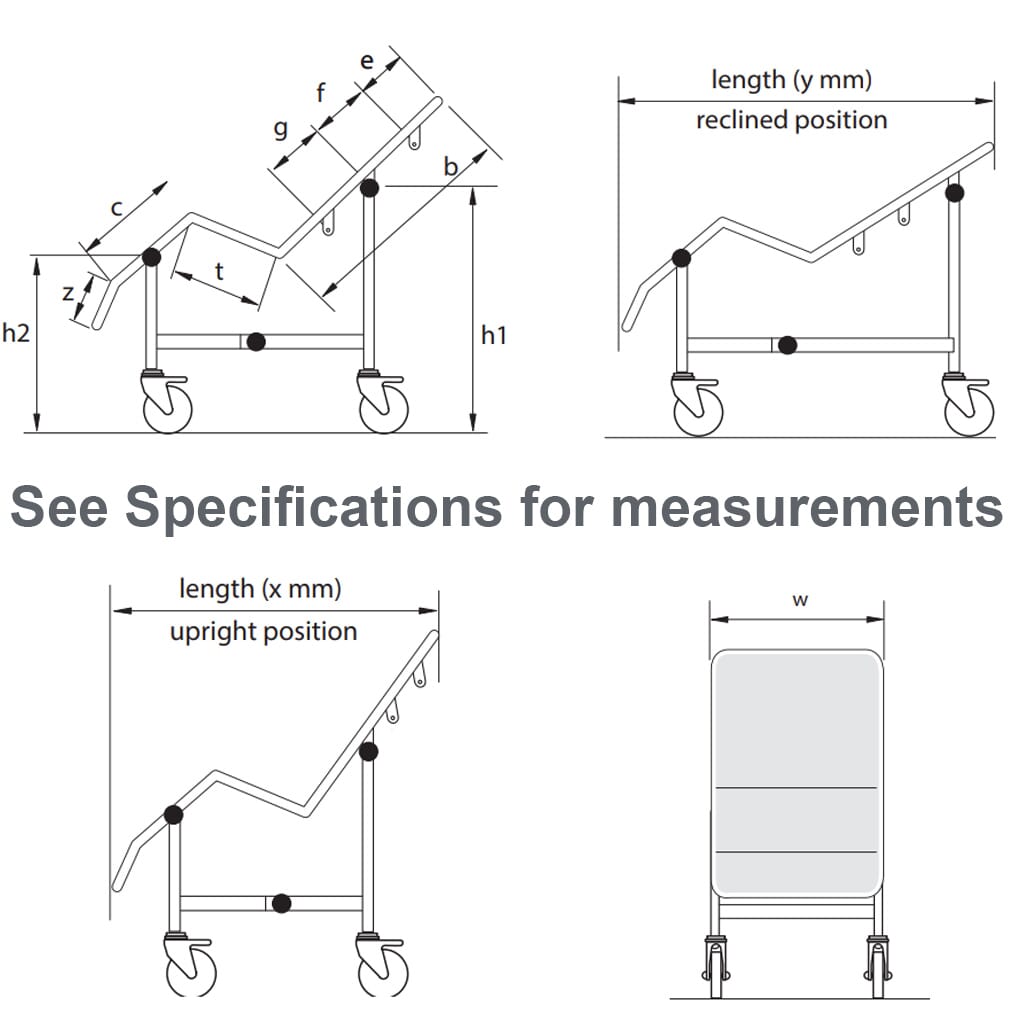 e
f
g
b
c
t
z
h2
h1

length (y mm)
reclined position

See Specifications for measurements

length (x mm)
upright position

w